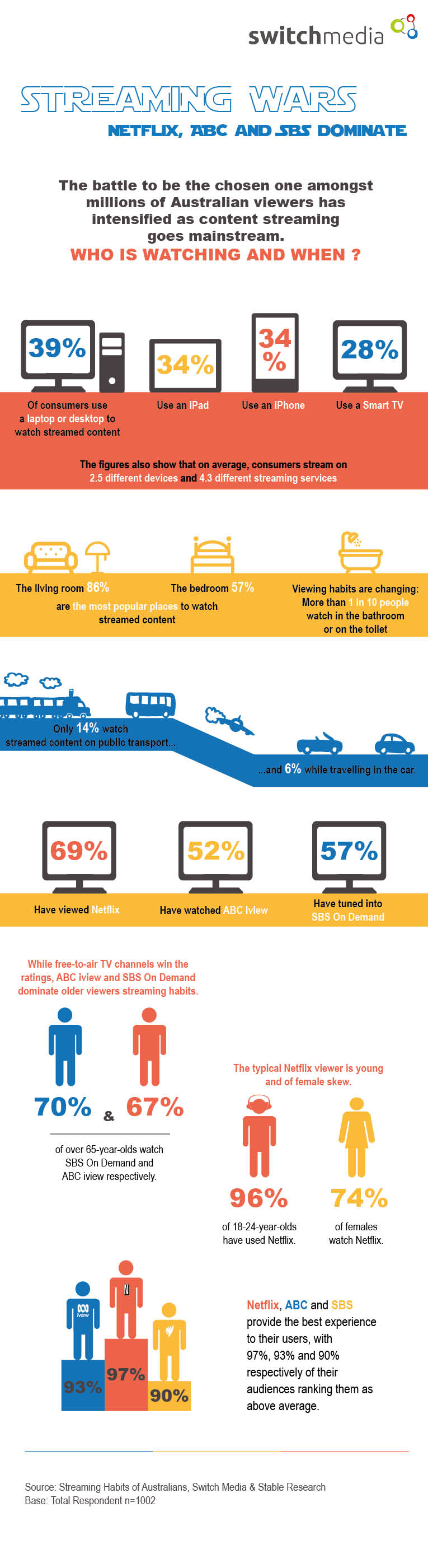 switchmedia

STREAMING WARS

NETFLIX, ABC AND SBS DOMINATE

The battle to be the chosen one amongst millions of Australian viewers has intensified as content streaming goes mainstream.

WHO IS WATCHING AND WHEN ?

39%

Of consumers use a laptop or desktop to watch streamed content

34%

Use an iPad

34 %

Use an iPhone

28%

Use a Smart TV

The figures also show that on average, consumers stream on 2.5 different devices and 4.3 different streaming services

The living room 86%

The bedroom 57%

are the most popular places to watch streamed content

Viewing habits are changing: More than 1 in 10 people watch in the bathroom or on the toilet

Only 14% watch streamed content on public transport...

...and 6% while travelling in the car.

69%

Have viewed Netflix

52%

Have watched ABC iview

57%

Have tuned into SBS On Demand

While free-to-air TV channels win the ratings, ABC iview and SBS On Demand dominate older viewers streaming habits.

70% & 67%

of over 65-year-olds watch SBS On Demand and ABC iview respectively.

The typical Netflix viewer is young and of female skew.

96%

of 18-24-year-olds have used Netflix.

74%

of females watch Netflix.

iview

N

93%

97%

90%

Netflix, ABC and SBS provide the best experience to their users, with 97%, 93% and 90% respectively of their audiences ranking them as above average.

Source: Streaming Habits of Australians, Switch Media & Stable Research
Base: Total Respondent n=1002