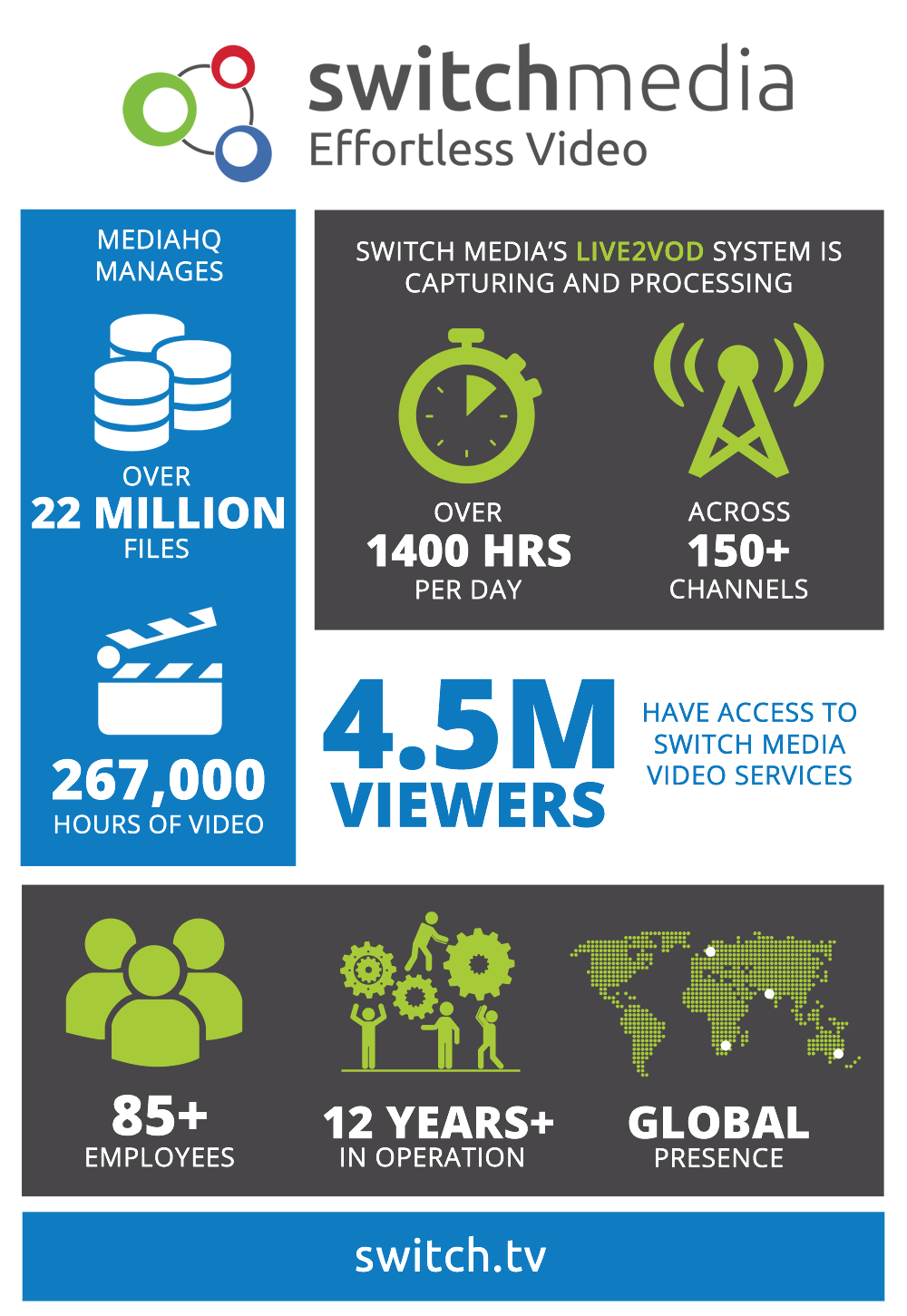 switchmedia
Effortless Video

MEDIAHQ MANAGES

OVER
22 MILLION
FILES

267,000
HOURS OF VIDEO

SWITCH MEDIA'S LIVE2VOD SYSTEM IS CAPTURING AND PROCESSING

OVER
1400 HRS
PER DAY

ACROSS
150+
CHANNELS

4.5M
VIEWERS

HAVE ACCESS TO SWITCH MEDIA VIDEO SERVICES

85+
EMPLOYEES

12 YEARS+
IN OPERATION

GLOBAL
PRESENCE

switch.tv